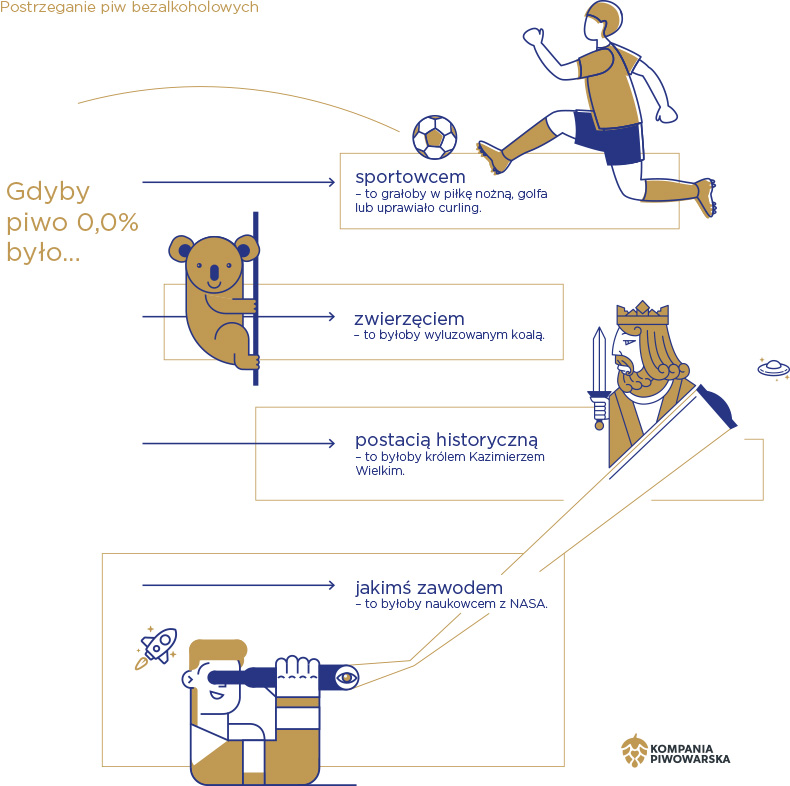 Postrzeganie piw bezalkoholowych

Gdyby piwo 0,0% było...

sportowcem
– to grałoby w piłkę nożną, golfa lub uprawiało curling.

zwierzęciem
– to byłoby wyluzowanym koalą.

postacią historyczną
– to byłoby królem Kazimierzem Wielkim.

jakimś zawodem
– to byłoby naukowcem z NASA.

KOMPANIA PIWOWARSKA